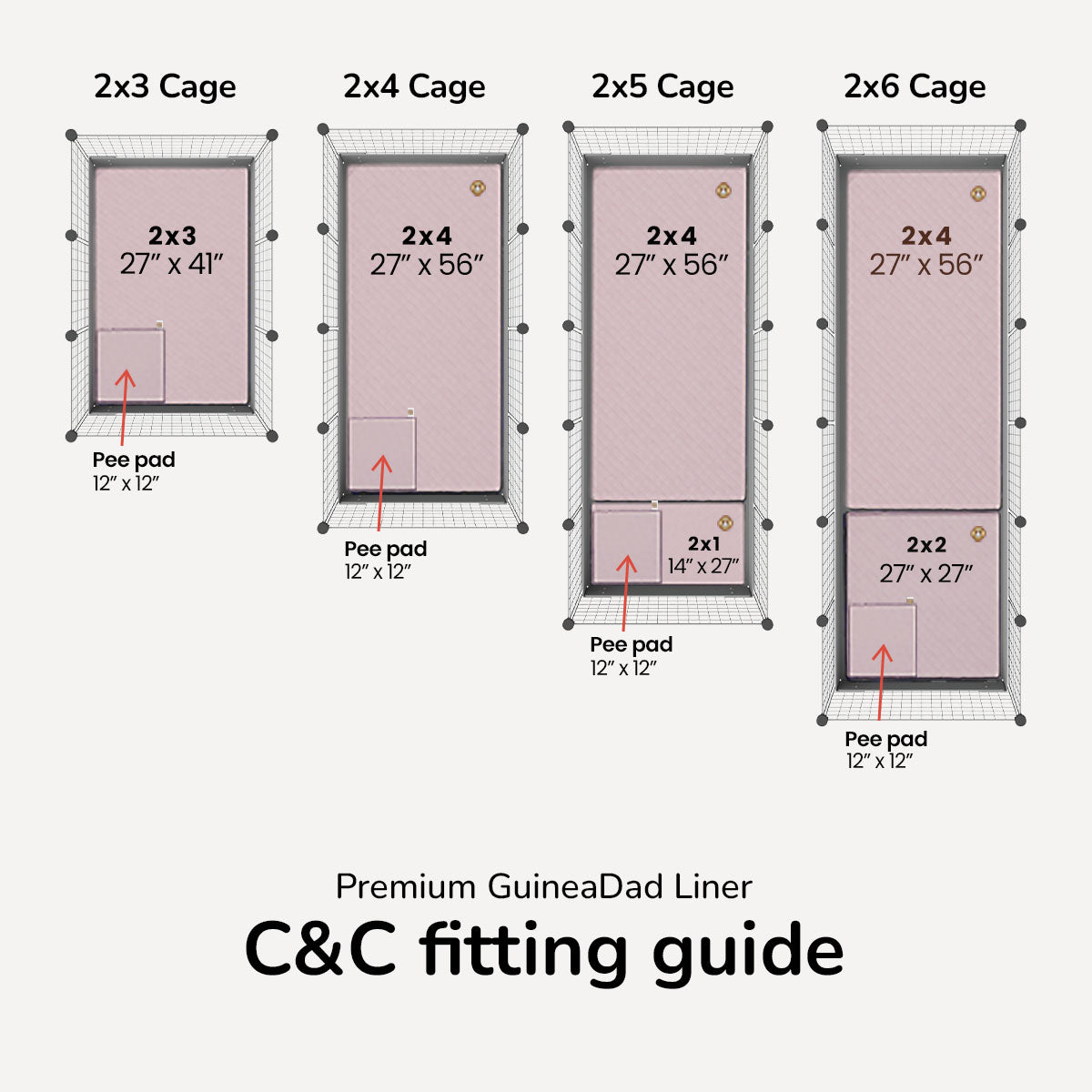 2x3 Cage

2x3
27″ x 41″

Pee pad
12″ x 12″

2x4 Cage

2x4
27″ x 56″

Pee pad
12″ x 12″

2x5 Cage

2x4
27″ x 56″

2x1
14″ x 27″

Pee pad
12″ x 12″

2x6 Cage

2x4
27″ x 56″

2x2
27″ x 27″

Pee pad
12″ x 12″

Premium GuineaDad Liner
C&C fitting guide