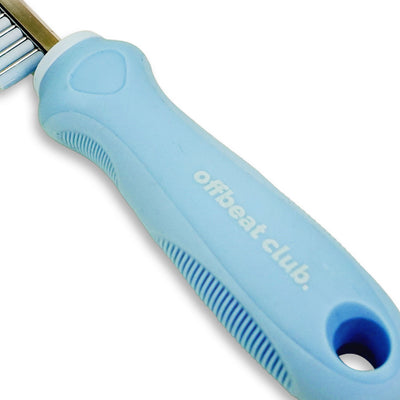 offbeat club.